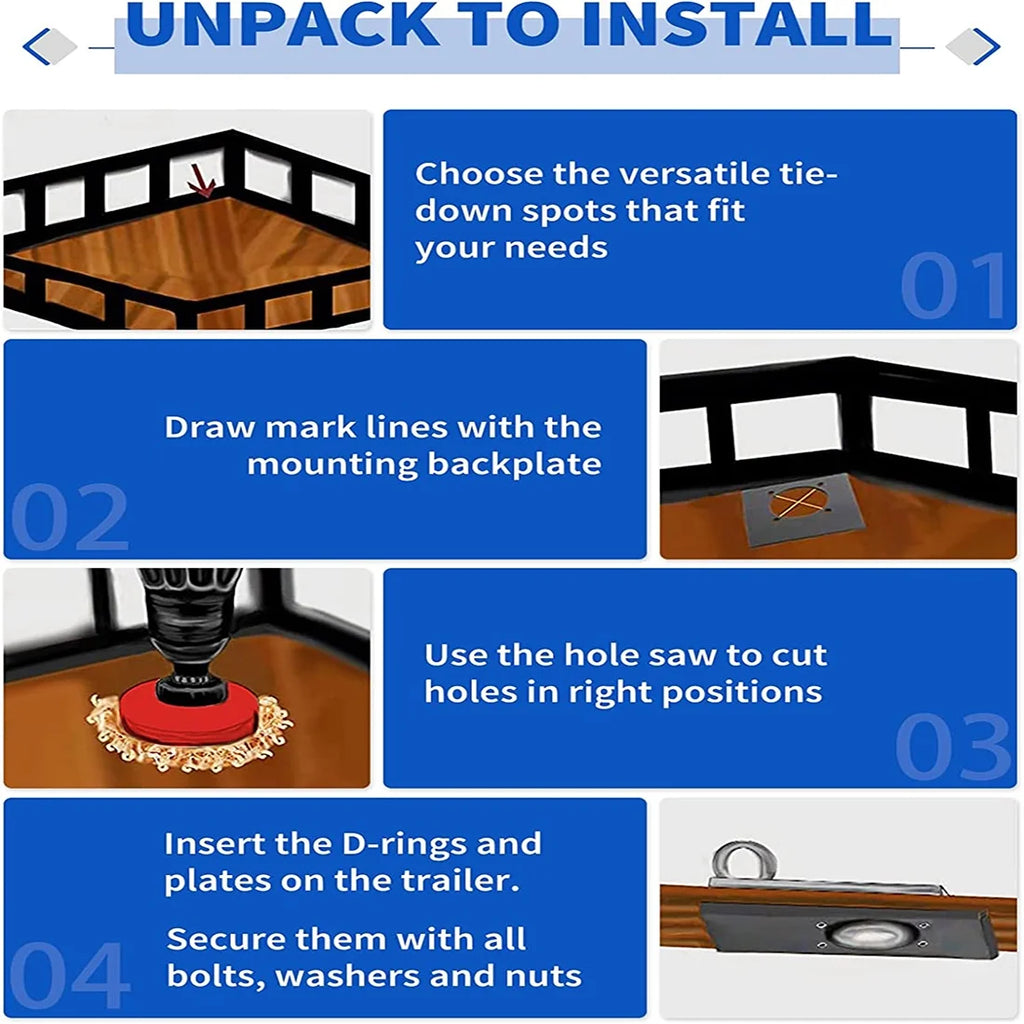 UNPACK TO INSTALL

Choose the versatile tie-down spots that fit your needs

01

Draw mark lines with the mounting backplate

02

Use the hole saw to cut holes in right positions

03

Insert the D-rings and plates on the trailer.

Secure them with all bolts, washers and nuts

04