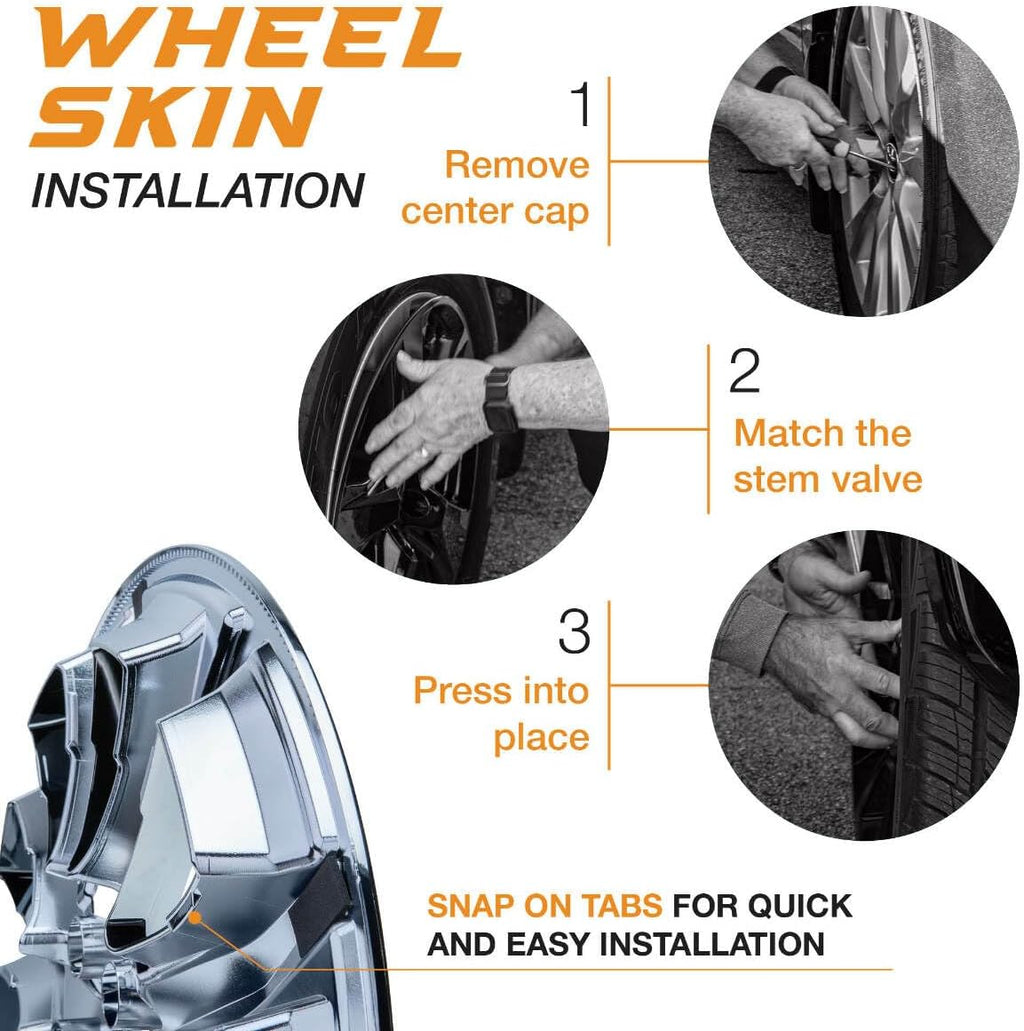 WHEEL SKIN
INSTALLATION

1
Remove center cap

2
Match the stem valve

3
Press into place

SNAP ON TABS FOR QUICK AND EASY INSTALLATION