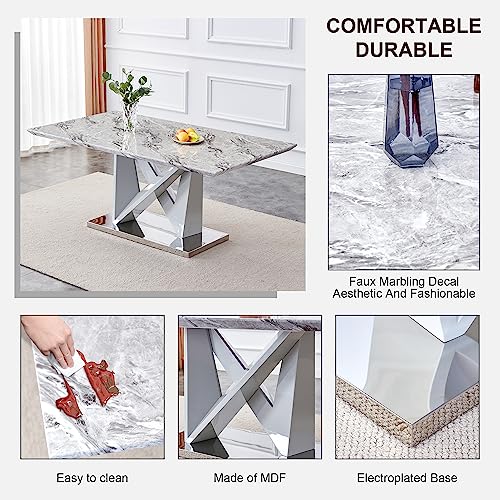 COMFORTABLE
DURABLE

Faux Marbling Decal
Aesthetic And Fashionable

Easy to clean

Made of MDF

Electroplated Base